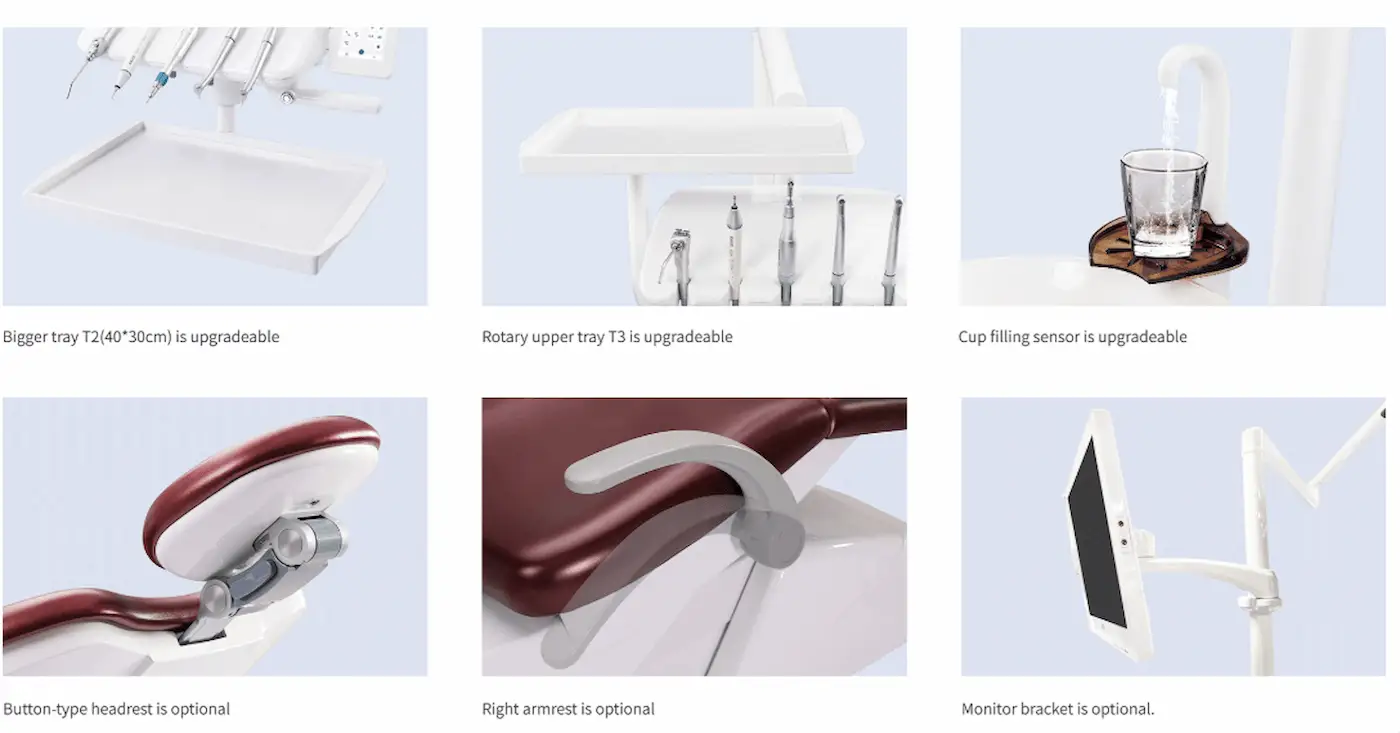 Bigger tray T2(40*30cm) is upgradeable

Rotary upper tray T3 is upgradeable

Cup filling sensor is upgradeable

Button-type headrest is optional

Right armrest is optional

Monitor bracket is optional.